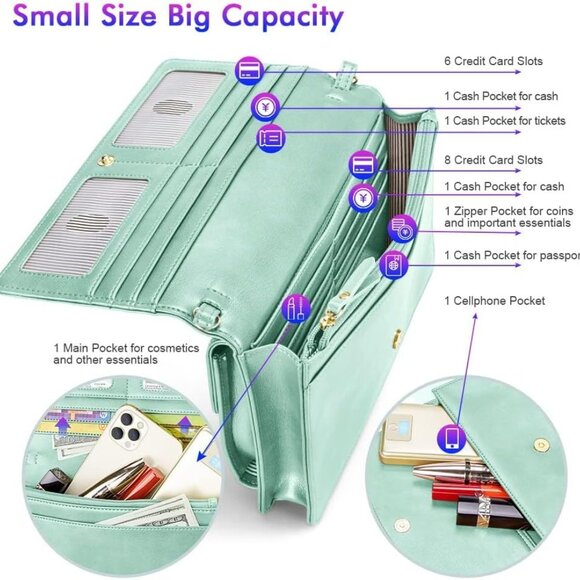 Small Size Big Capacity

6 Credit Card Slots

1 Cash Pocket for cash

1 Cash Pocket for tickets

8 Credit Card Slots

1 Cash Pocket for cash

1 Zipper Pocket for coins and important essentials

1 Cash Pocket for passpor

1 Cellphone Pocket

1 Main Pocket for cosmetics and other essentials